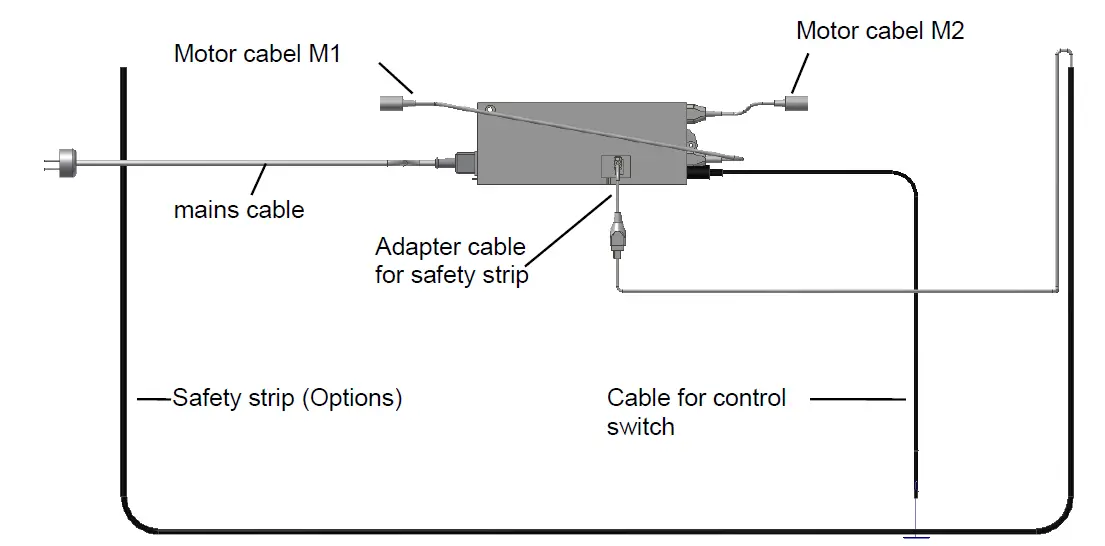 Motor cabel M1

Motor cabel M2

mains cable

Adapter cable for safety strip

Safety strip (Options)

Cable for control switch