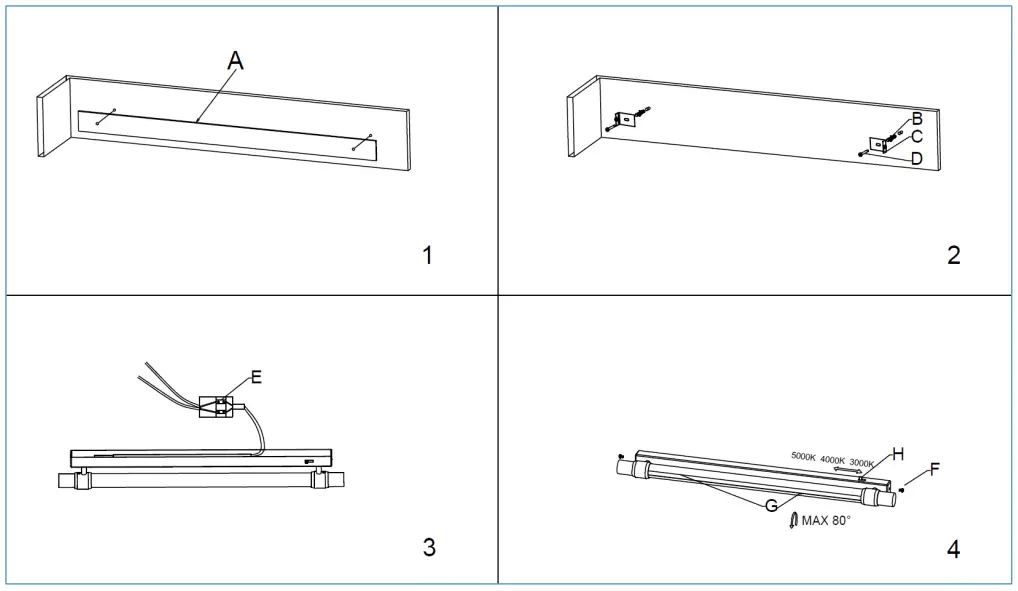 A

1

B
C
D

2

E

3

5000K 4000K 3000K
H
F
G
MAX 80°

4