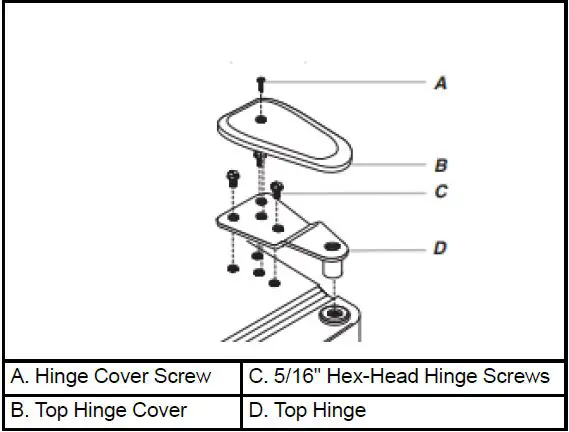 A
B
C
D

| A. Hinge Cover Screw | C. 5/16" Hex-Head Hinge Screws |
|---|---|
| B. Top Hinge Cover | D. Top Hinge |