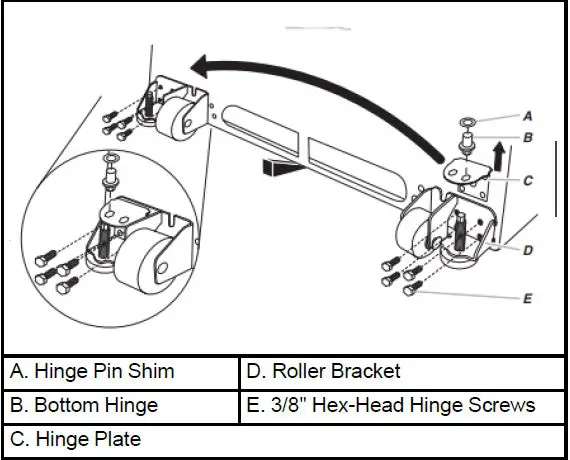 A
B
C
D
E

| A. Hinge Pin Shim | D. Roller Bracket |
|---|---|
| B. Bottom Hinge | E. 3/8" Hex-Head Hinge Screws |
| C. Hinge Plate | |