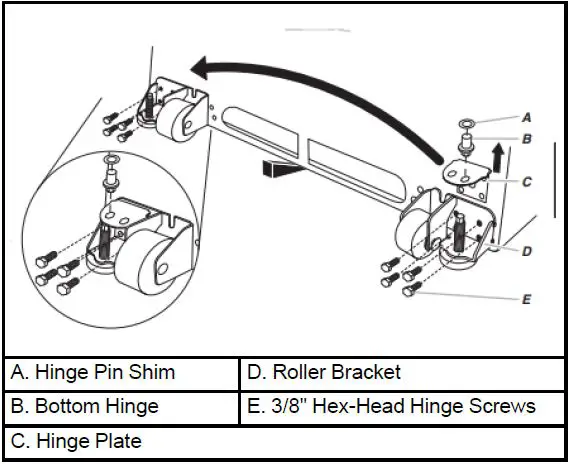 A
B
C
D
E

| A. Hinge Pin Shim | D. Roller Bracket |
|---|---|
| B. Bottom Hinge | E. 3/8" Hex-Head Hinge Screws |
| C. Hinge Plate | |