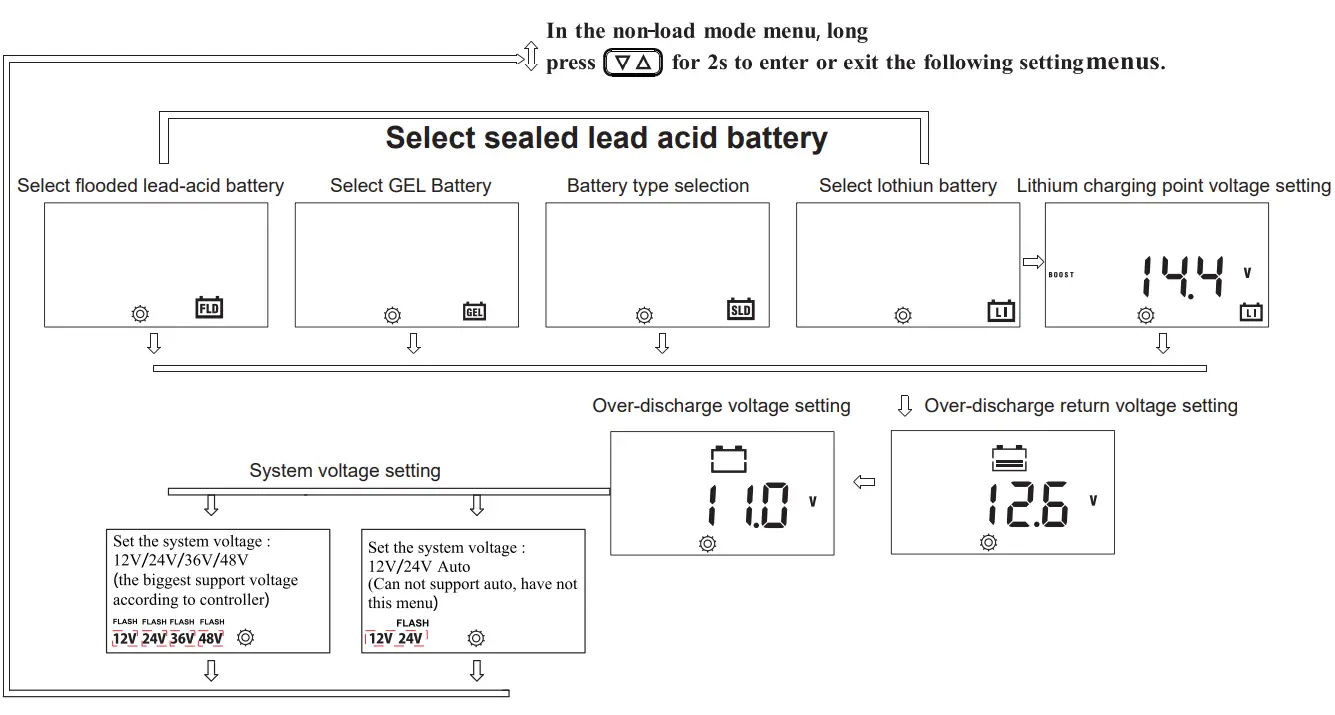 In the non-load mode menu, long press ▽△ for 2s to enter or exit the following setting menus.

Select sealed lead acid battery

Select flooded lead-acid battery

FLD

Select GEL Battery

GEL

Battery type selection

SLD

Select lothiun battery

LI

Lithium charging point voltage setting

BOOST 14.4 V

LI

Over-discharge voltage setting

11.0 V

Over-discharge return voltage setting

12.6 V

System voltage setting

Set the system voltage : 12V/24V/36V/48V (the biggest support voltage according to controller)

FLASH FLASH FLASH FLASH
12V 24V 36V 48V

Set the system voltage : 12V/24V Auto (Can not support auto, have not this menu)

FLASH
12V 24V