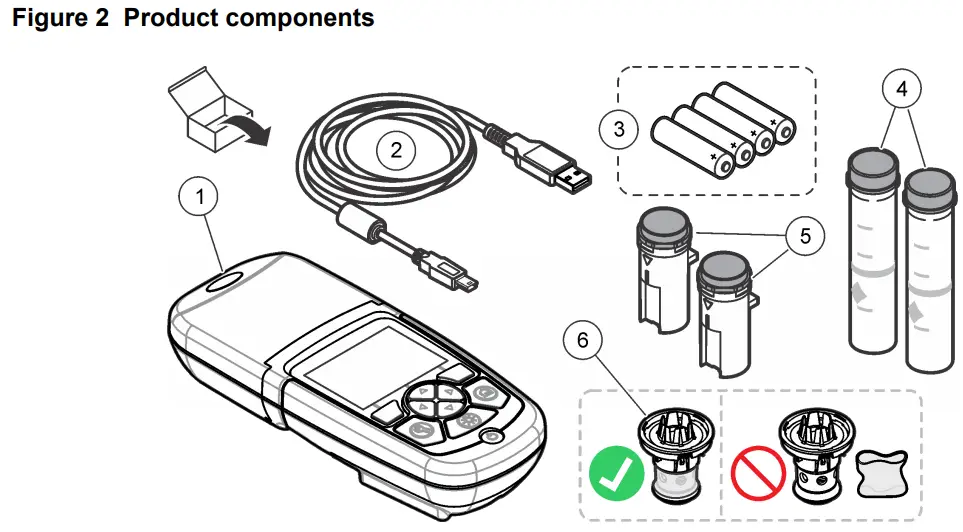 Figure 2 Product components

1
2
3
4
5
6