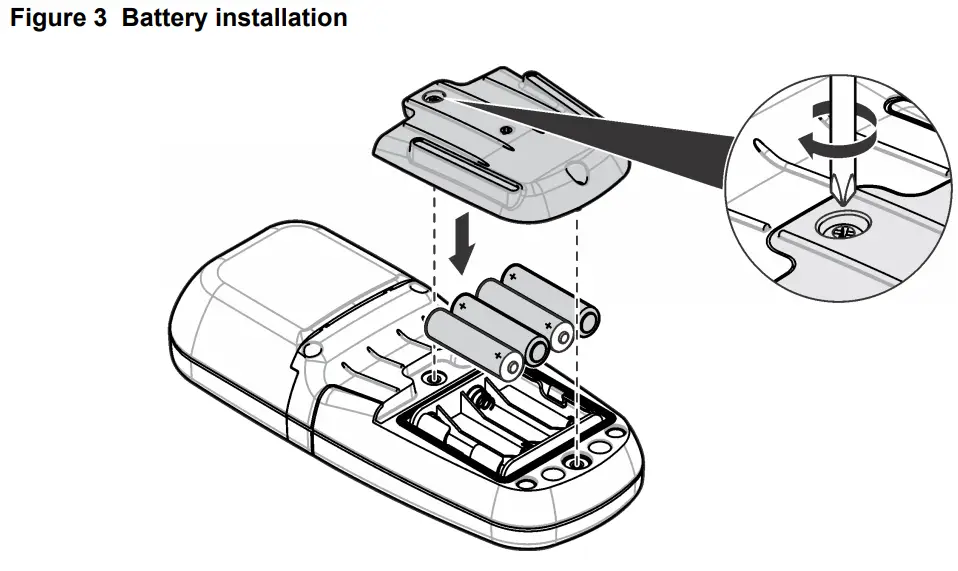 Figure 3 Battery installation

+
+
+
+