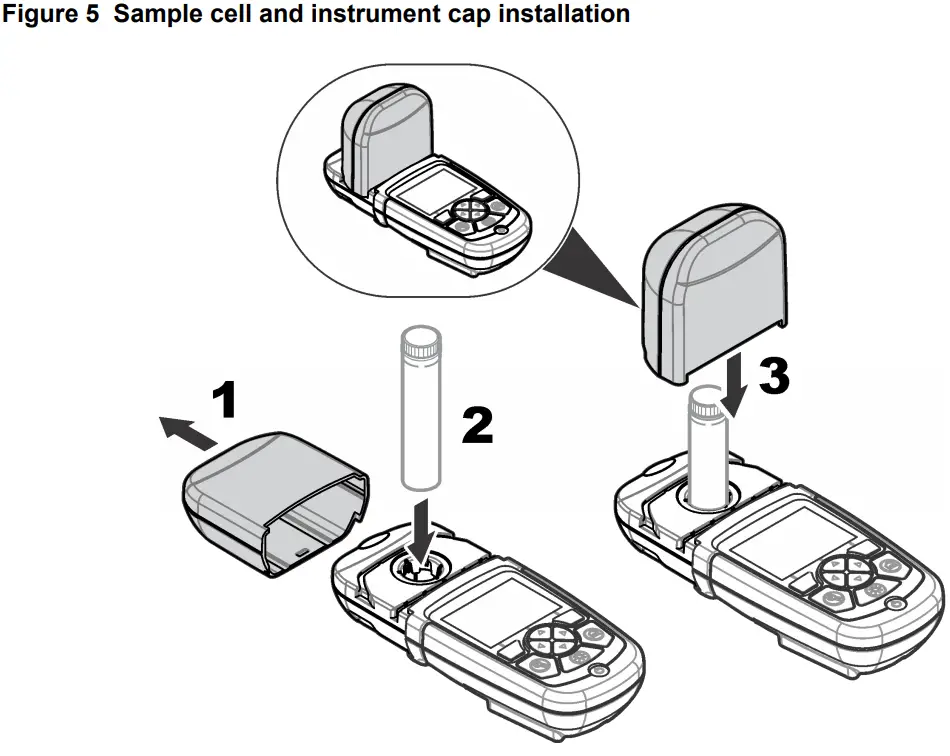 Figure 5 Sample cell and instrument cap installation

1

2

3