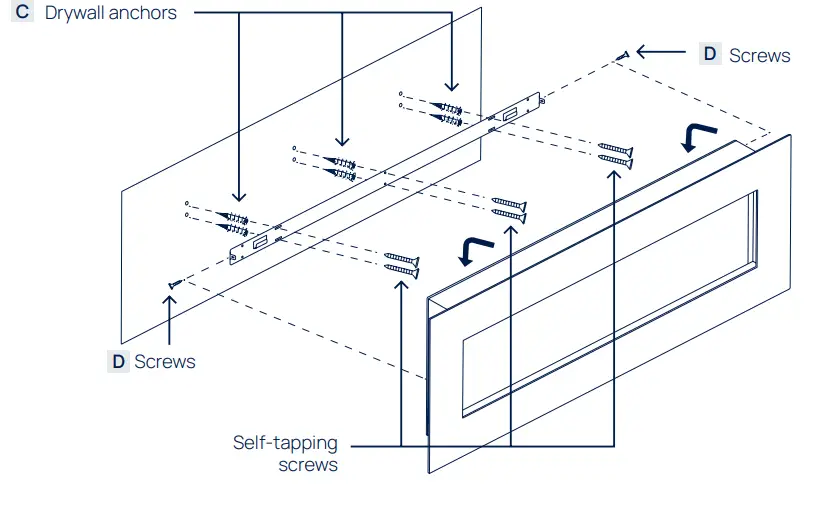 C Drywall anchors

D Screws

D Screws

Self-tapping screws