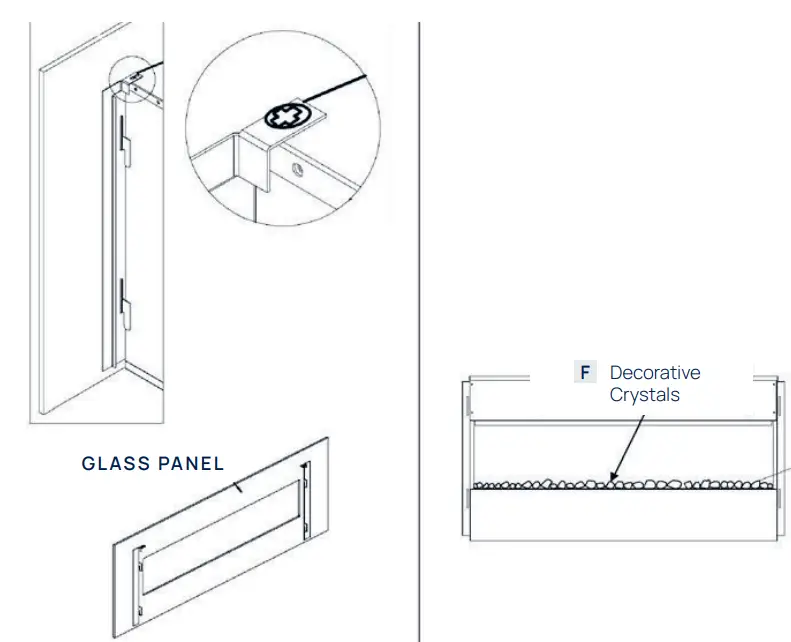 GLASS PANEL

F Decorative Crystals