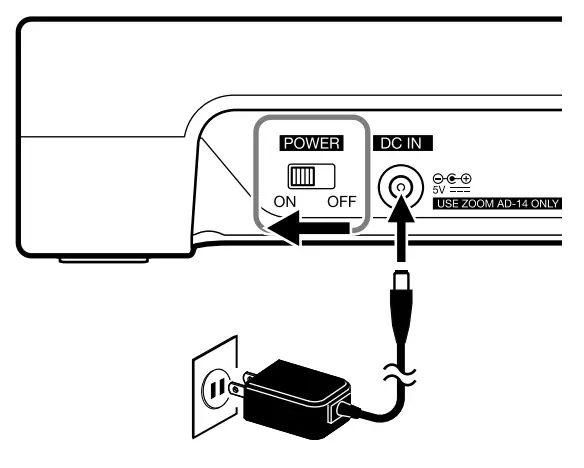 POWER
ON OFF
DC IN
5V
USE ZOOM AD-14 ONLY