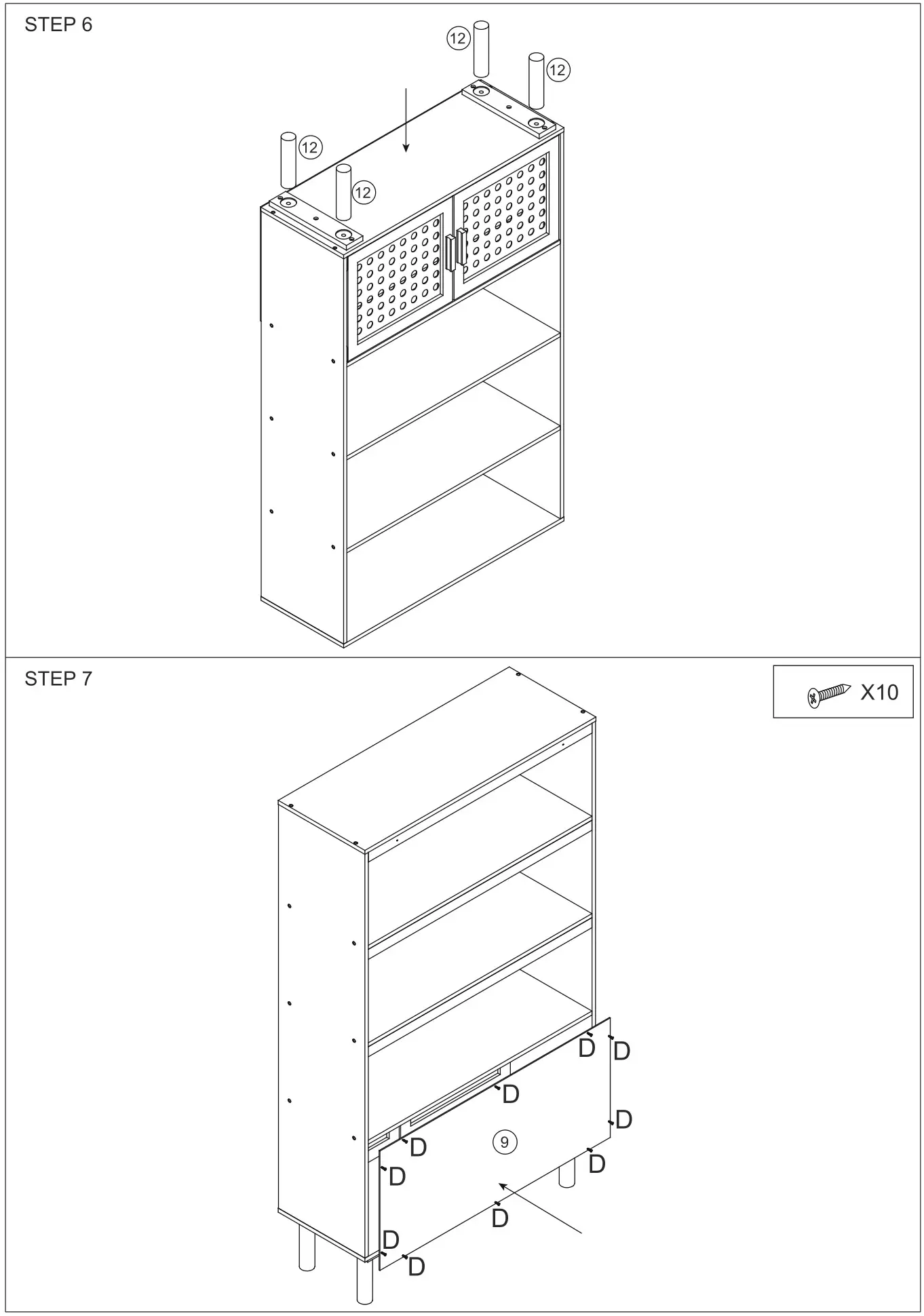 STEP 6

12

12

12

12

STEP 7

X10

D

D

D

D

D

9

D

D

D

D

D