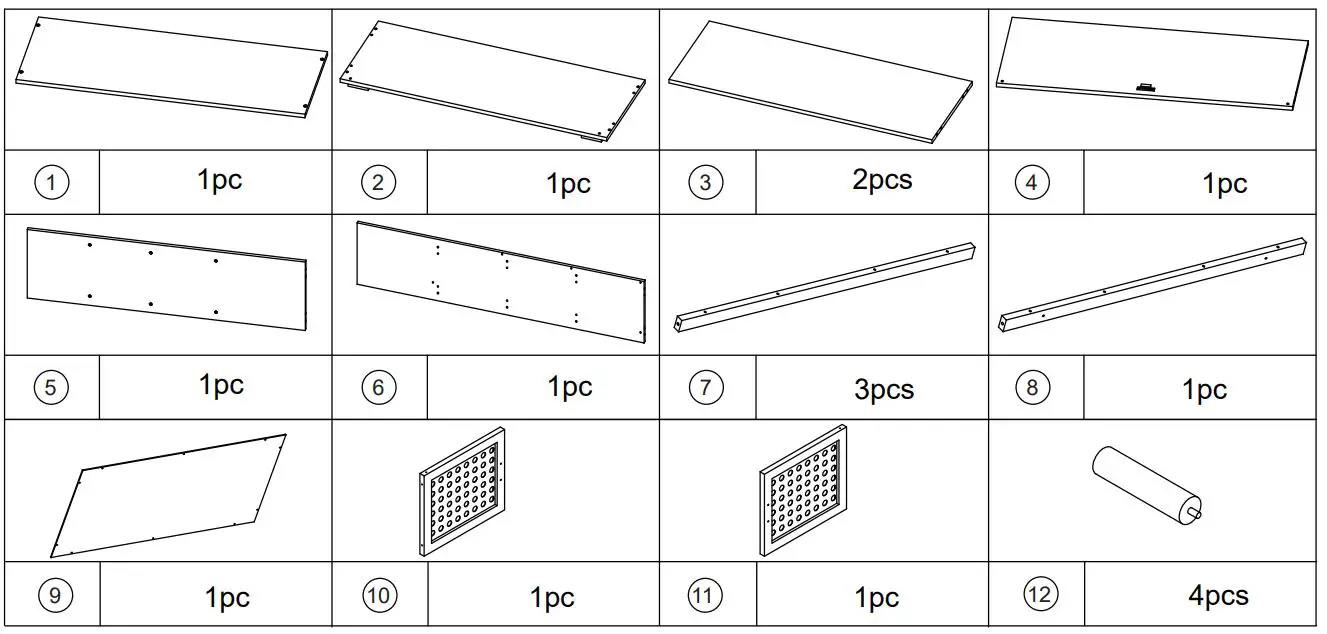 | ① | 1pc | ② | 1pc | ③ | 2pcs | ④ | 1pc |
|---|---|---|---|---|---|---|---|
| ⑤ | 1pc | ⑥ | 1pc | ⑦ | 3pcs | ⑧ | 1pc |
| ⑨ | 1pc | ⑩ | 1pc | ⑪ | 1pc | ⑫ | 4pcs |