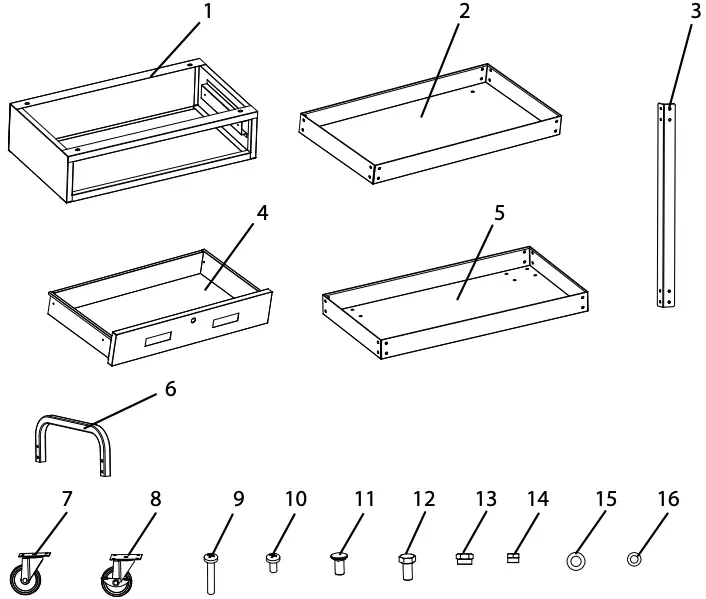 1
2
3
4
5
6
7
8
9
10
11
12
13
14
15
16