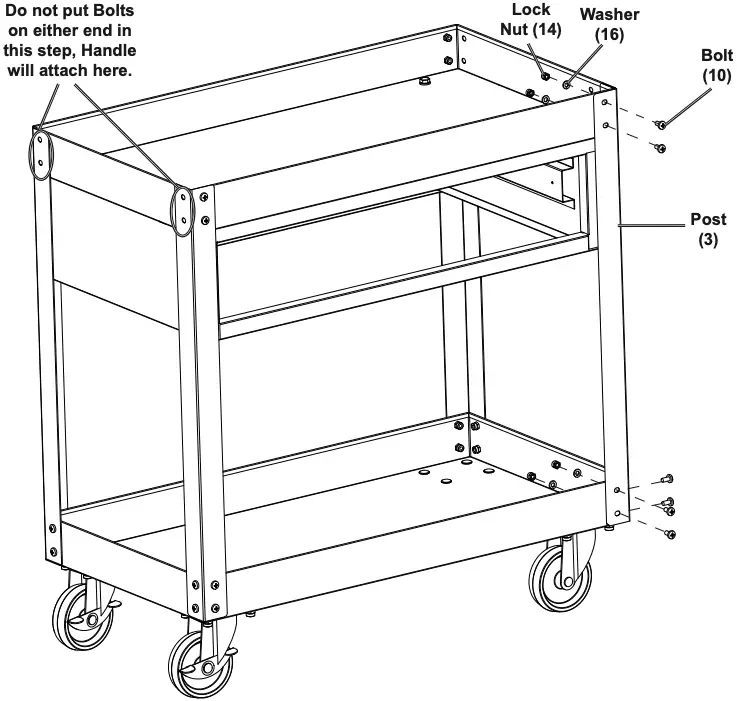 Do not put Bolts on either end in this step, Handle will attach here.

Lock Nut (14)

Washer (16)

Bolt (10)

Post (3)