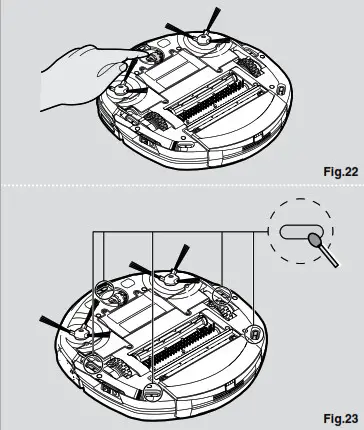 Fig.22

Fig.23