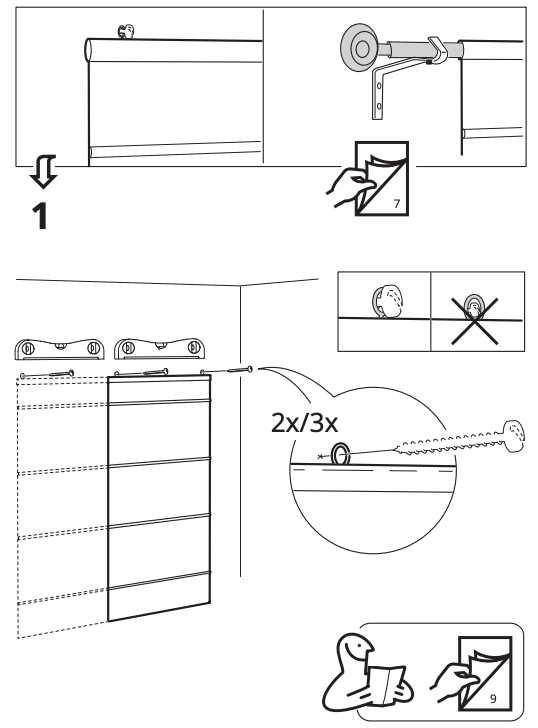 7

1

2x/3x

9