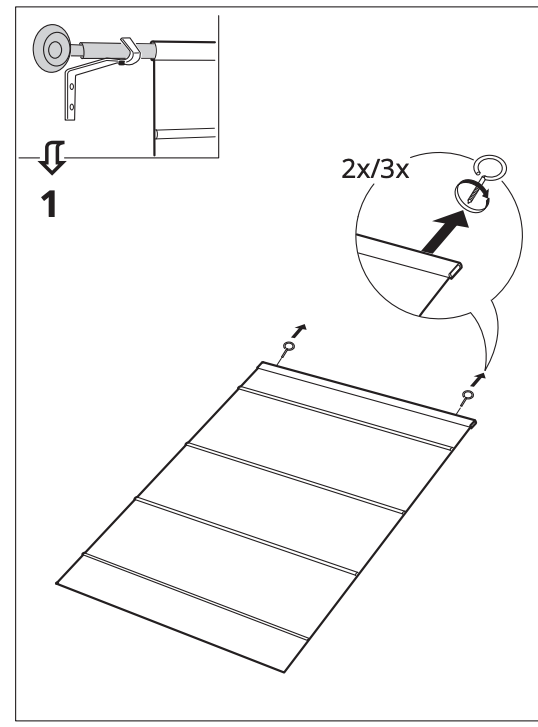 1

2x/3x