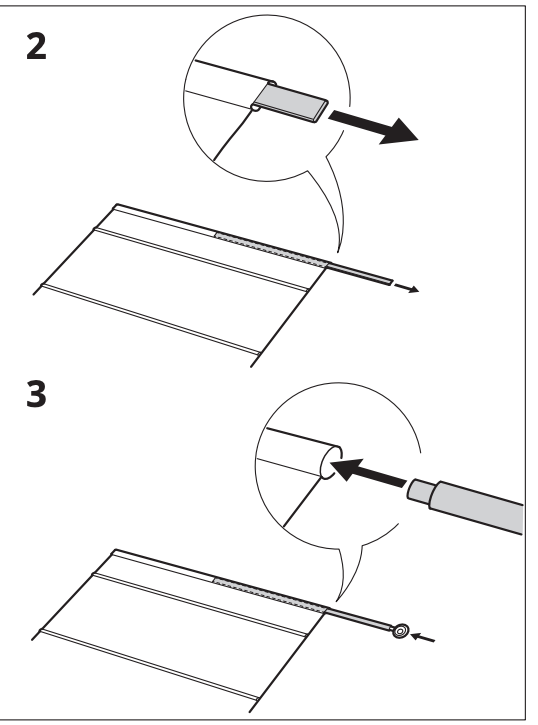 2

3