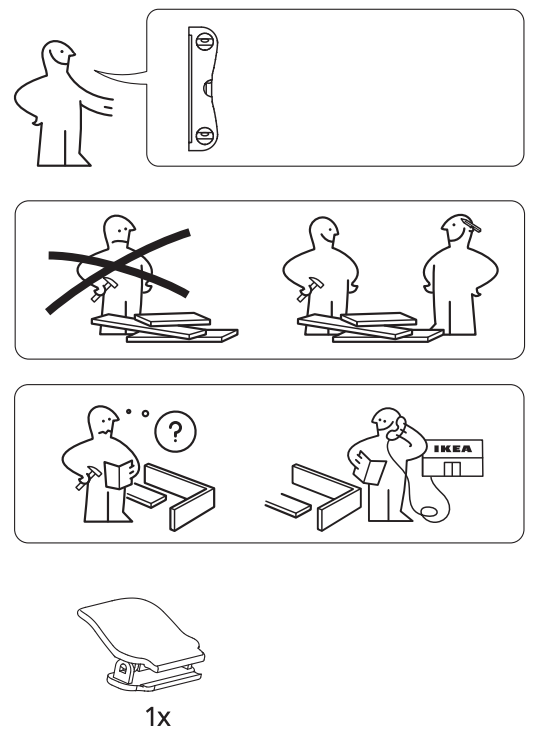 ?

IKEA

1x