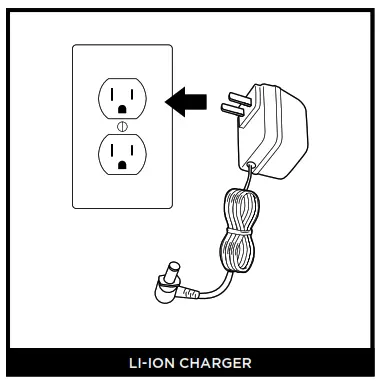 LI-ION CHARGER