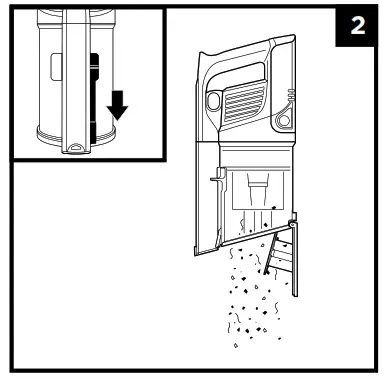 2