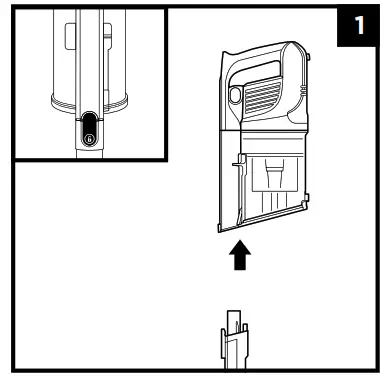 1

6