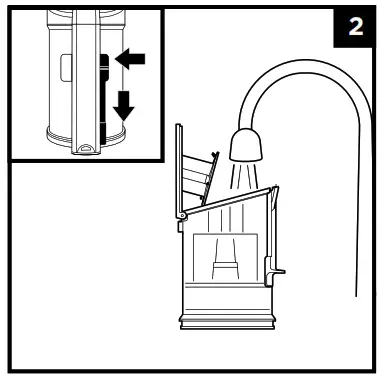 2