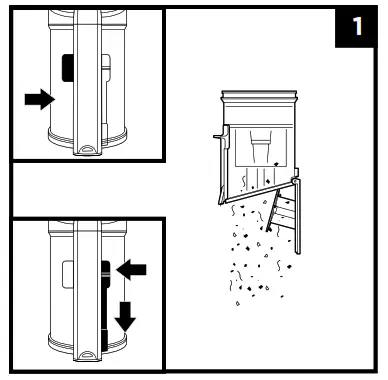 1