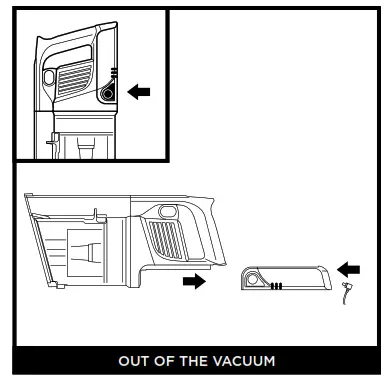 OUT OF THE VACUUM