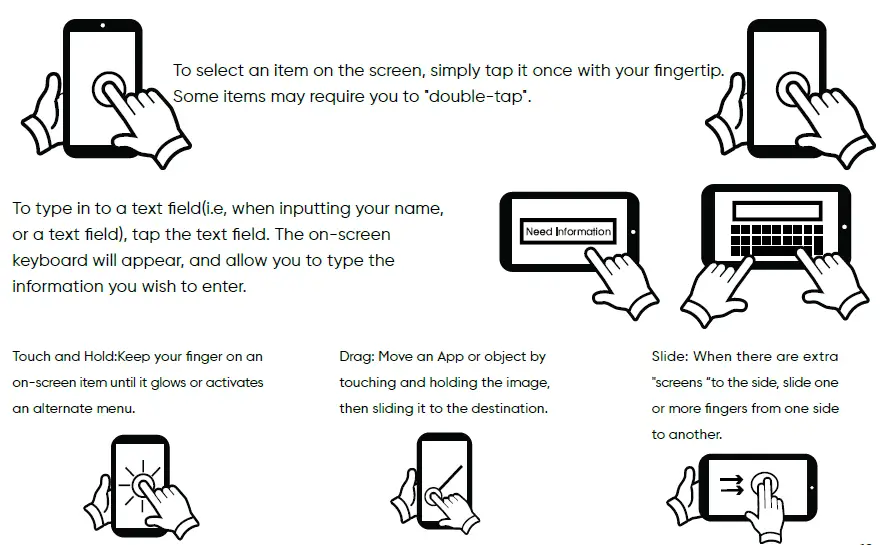 To select an item on the screen, simply tap it once with your fingertip. Some items may require you to "double-tap".

To type in to a text field(i.e, when inputting your name, or a text field), tap the text field. The on-screen keyboard will appear, and allow you to type the information you wish to enter.

Need Information

Touch and Hold:Keep your finger on an on-screen item until it glows or activates an alternate menu.

Drag: Move an App or object by touching and holding the image, then sliding it to the destination.

Slide: When there are extra "screens "to the side, slide one or more fingers from one side to another.