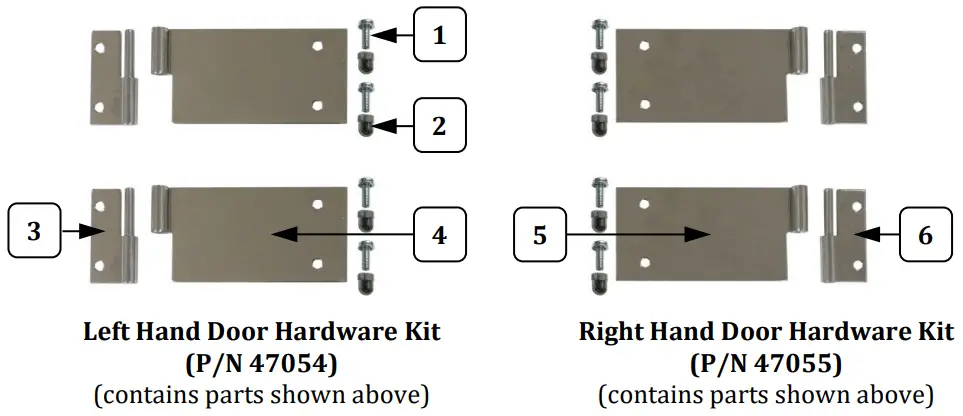 1

2

3

4

5

6

Left Hand Door Hardware Kit
(P/N 47054)
(contains parts shown above)

Right Hand Door Hardware Kit
(P/N 47055)
(contains parts shown above)