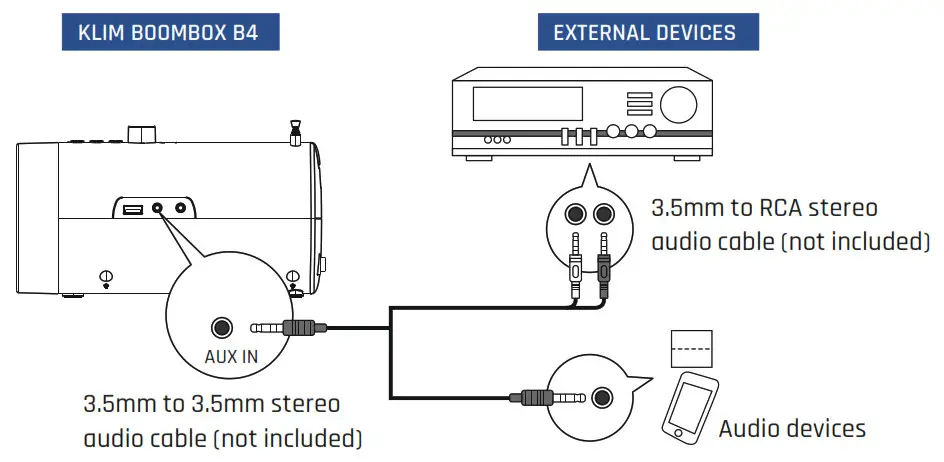 KLIM BOOMBOX B4

EXTERNAL DEVICES

3.5mm to RCA stereo audio cable (not included)

AUX IN

3.5mm to 3.5mm stereo audio cable (not included)

Audio devices