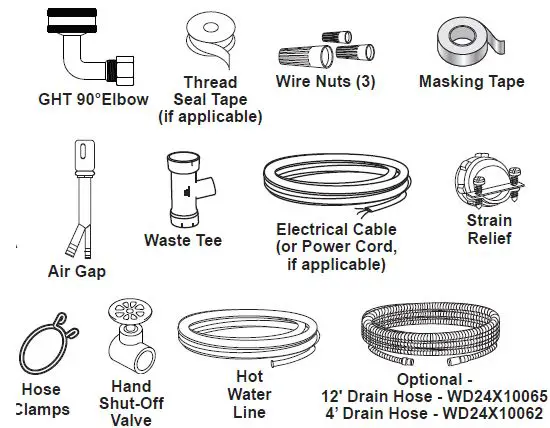 GHT 90°Elbow

Thread Seal Tape (if applicable)

Wire Nuts (3)

Masking Tape

Air Gap

Waste Tee

Electrical Cable (or Power Cord, if applicable)

Strain Relief

Hose Clamps

Hand Shut-Off Valve

Hot Water Line

Optional -
12' Drain Hose - WD24X10065
4' Drain Hose - WD24X10062