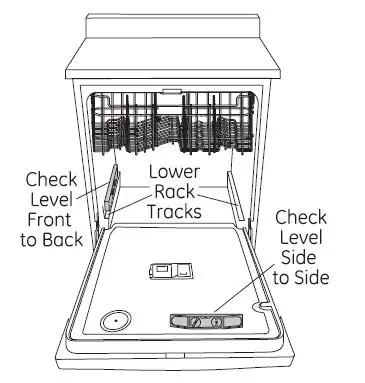 Check Level Front to Back

Lower Rack Tracks

Check Level Side to Side