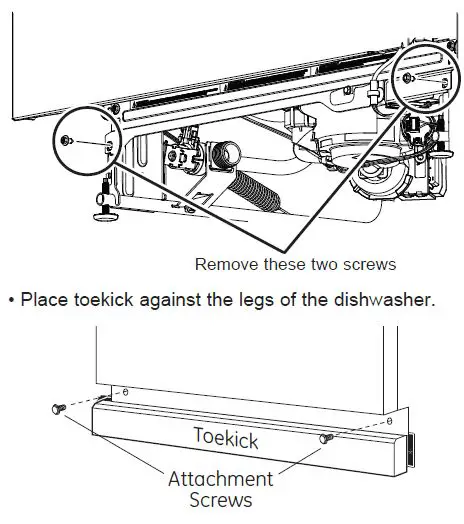 Remove these two screws

• Place toekick against the legs of the dishwasher.

Toekick

Attachment Screws