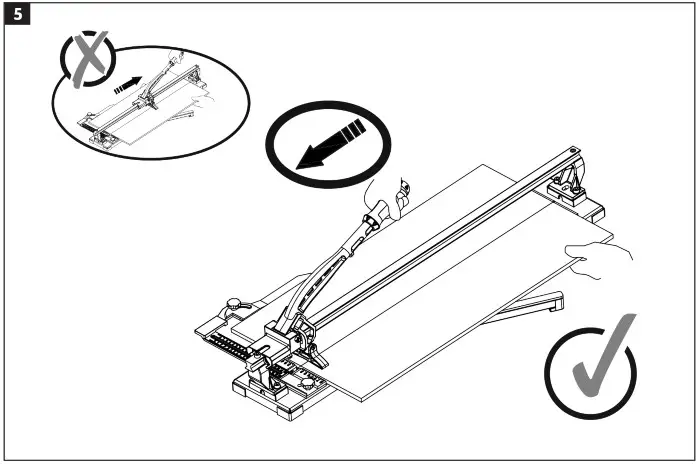 5