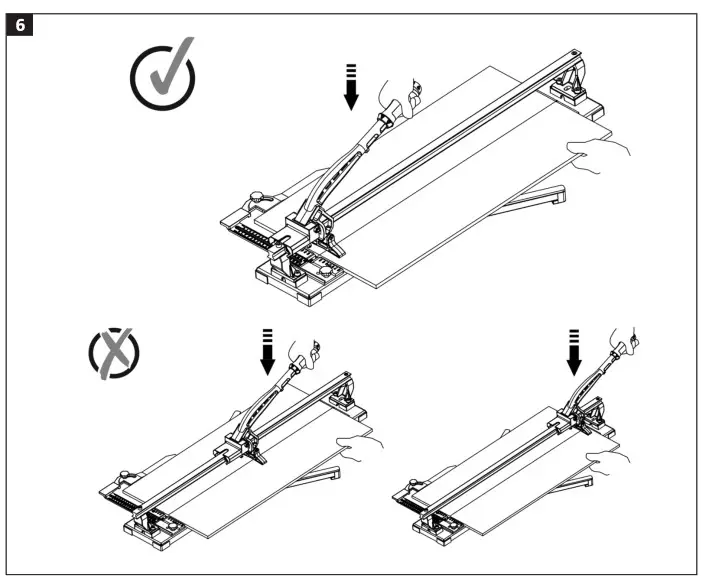 6