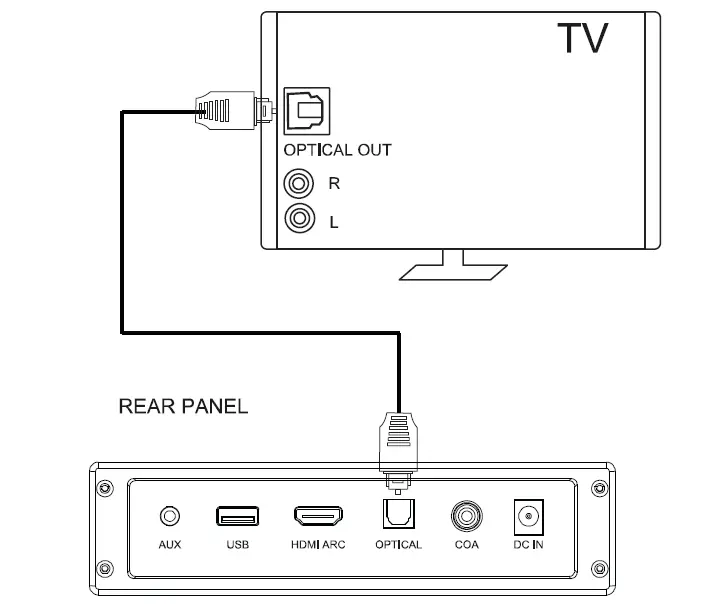 TV

OPTICAL OUT

R

L

REAR PANEL

AUX

USB

HDMI ARC

OPTICAL

COA

DC IN