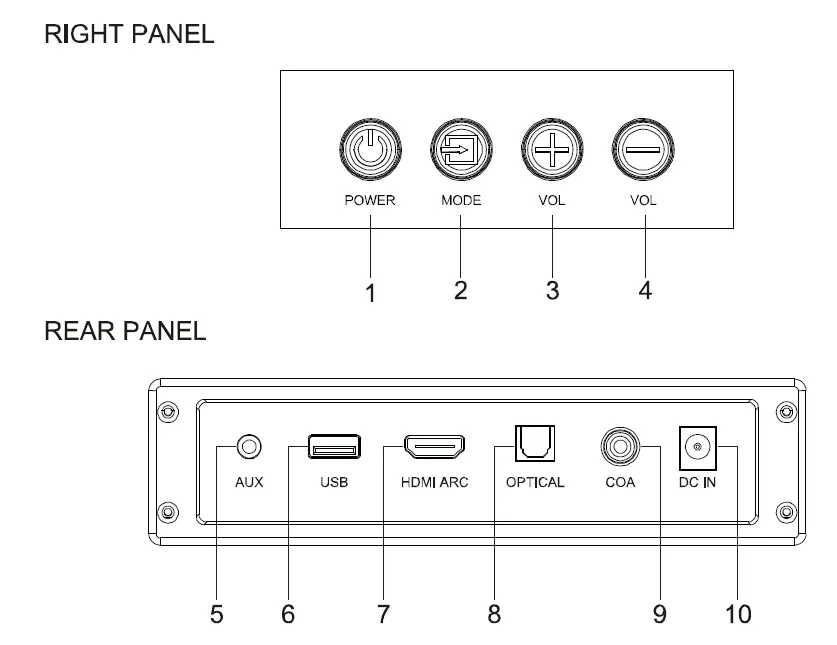 RIGHT PANEL

POWER
MODE
VOL
VOL

1
2
3
4

REAR PANEL

AUX
USB
HDMI ARC
OPTICAL
COA
DC IN

5
6
7
8
9
10