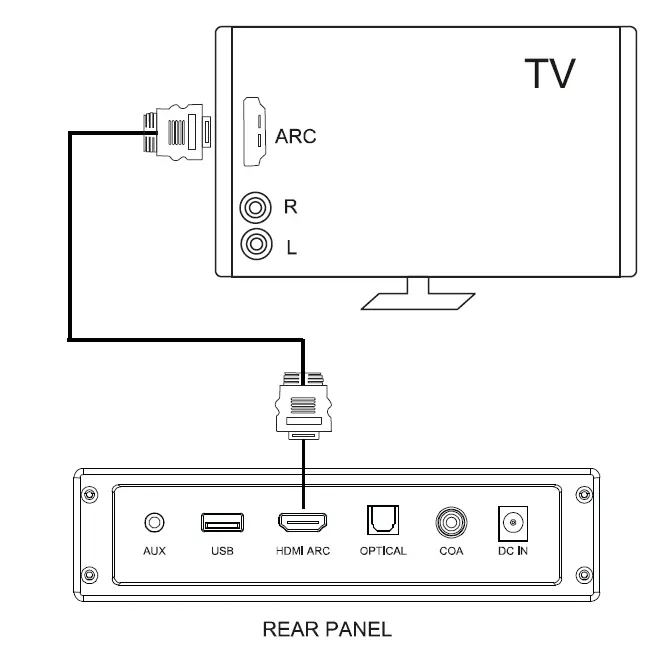 TV

ARC

R

L

AUX USB HDMI ARC OPTICAL COA DC IN

REAR PANEL