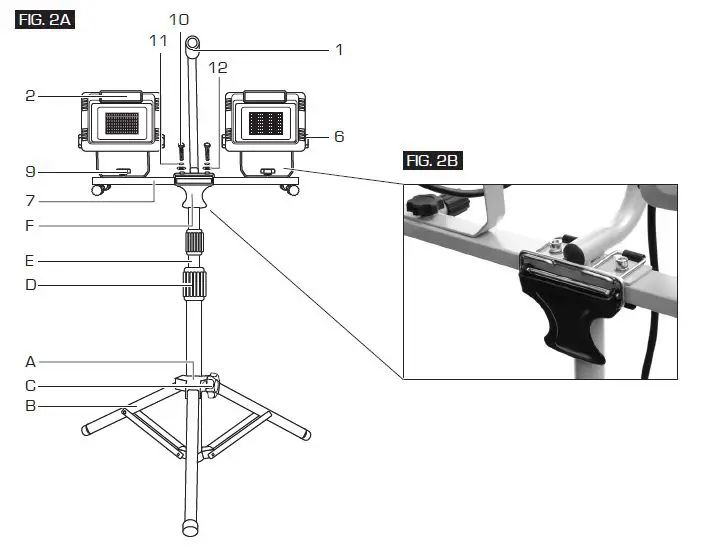 FIG. 2A

10
11
1
12
2
6
9
7
F
E
D
A
C
B

FIG. 2B