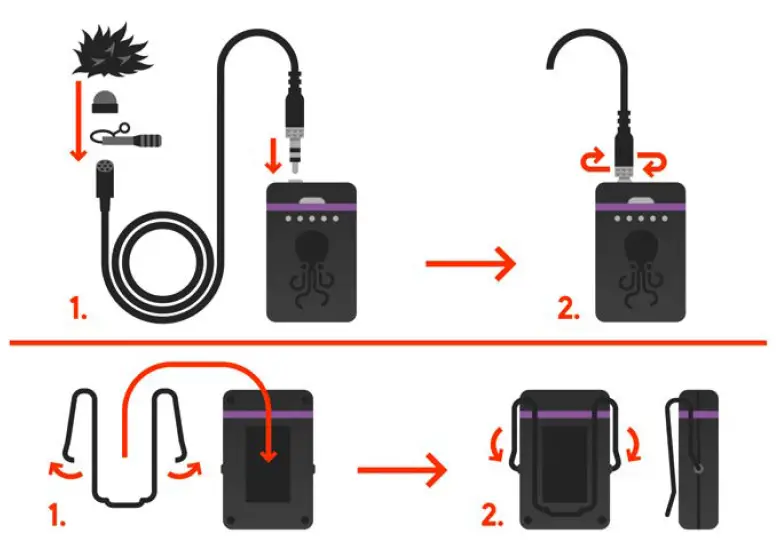 1.

2.

1.

2.