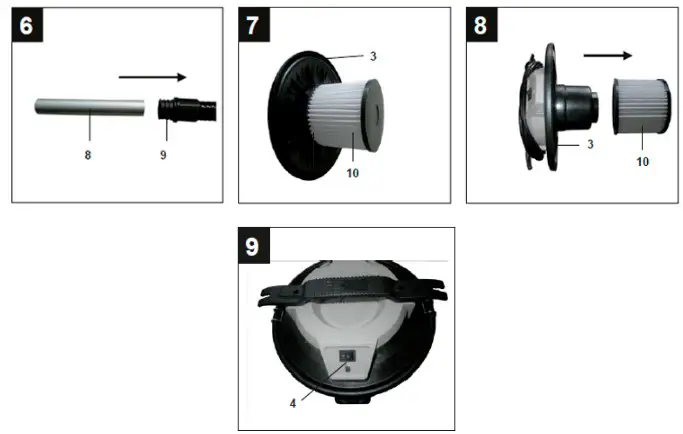 6

8

9

7

3

10

8

3

10

9

4