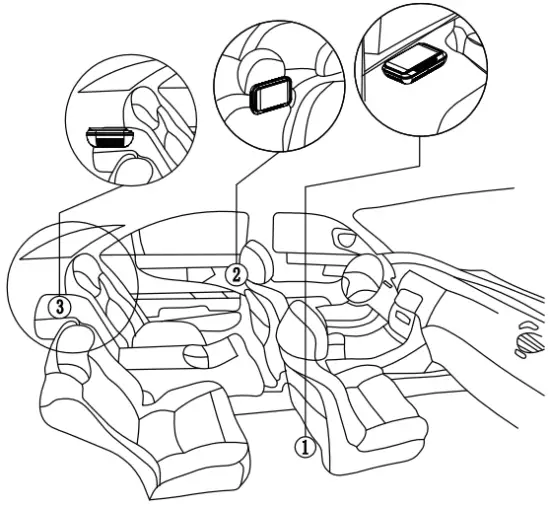 3
2
1