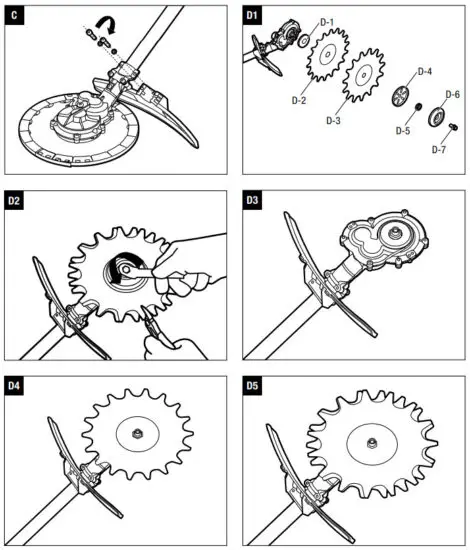 C

D1

D-1

D-2

D-3

D-4

D-5

D-6

D-7

D2

D3

D4

D5