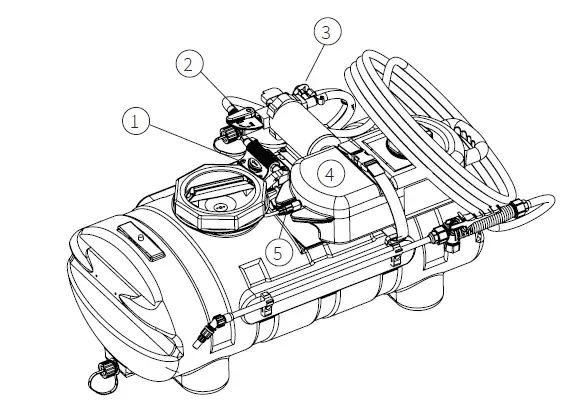 3
2
1
4
5