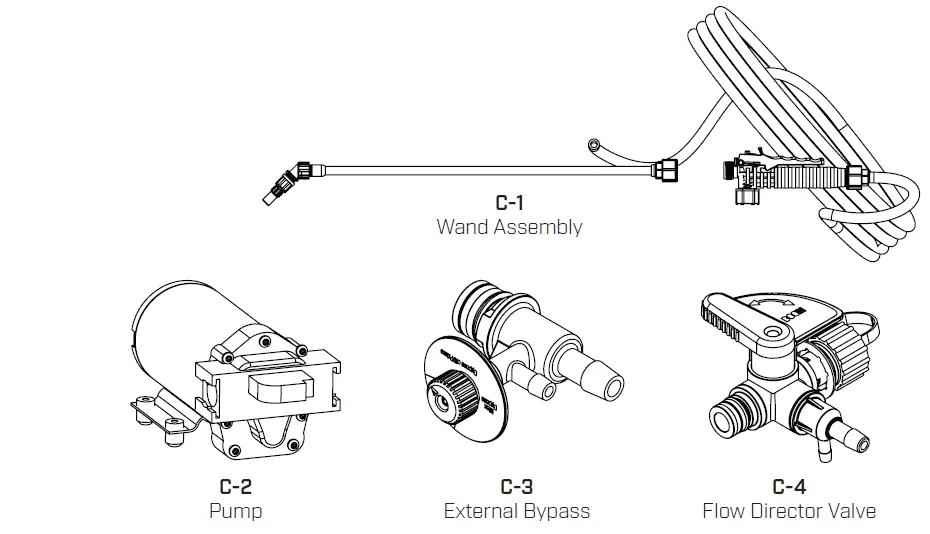 C-1
Wand Assembly

C-2
Pump

C-3
External Bypass

C-4
Flow Director Valve