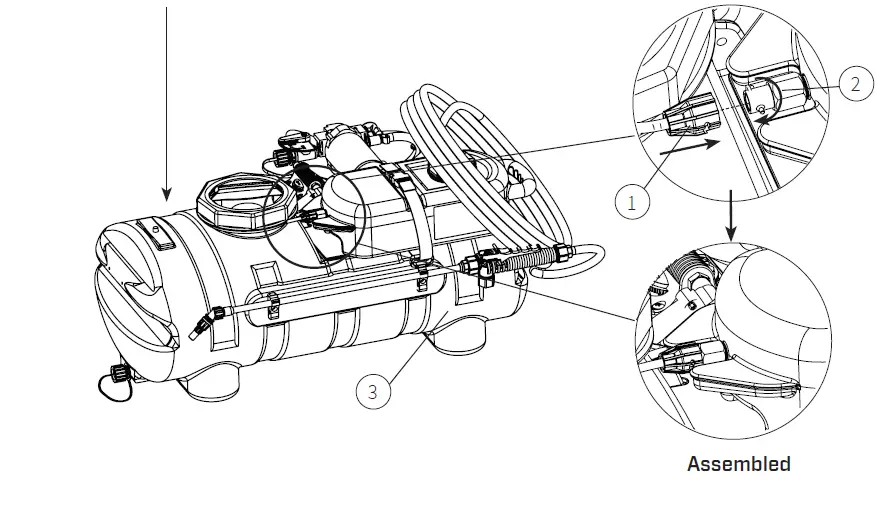 2

1

3

Assembled