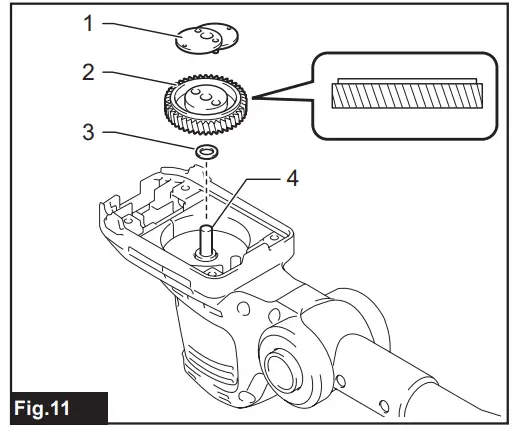 1
2
3
4
Fig.11