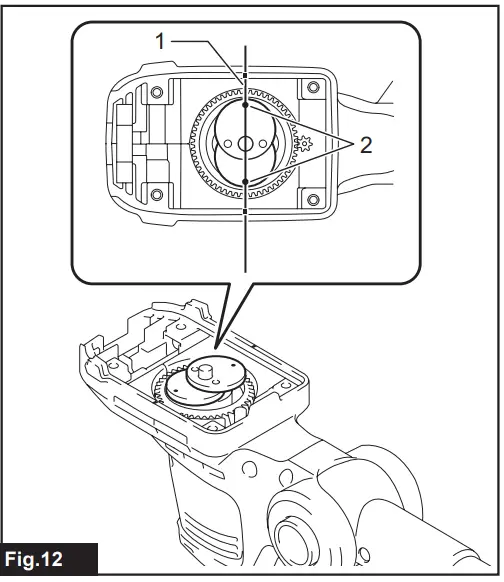 1
2
Fig.12