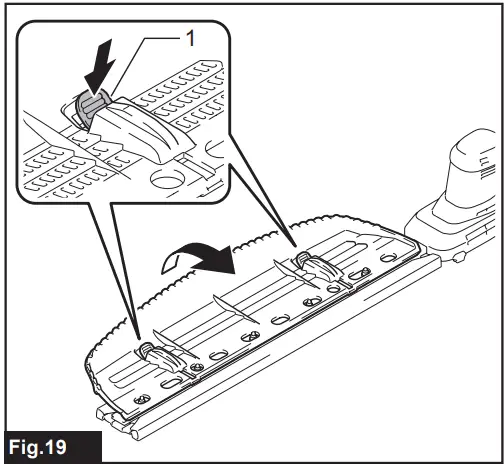 1

Fig.19