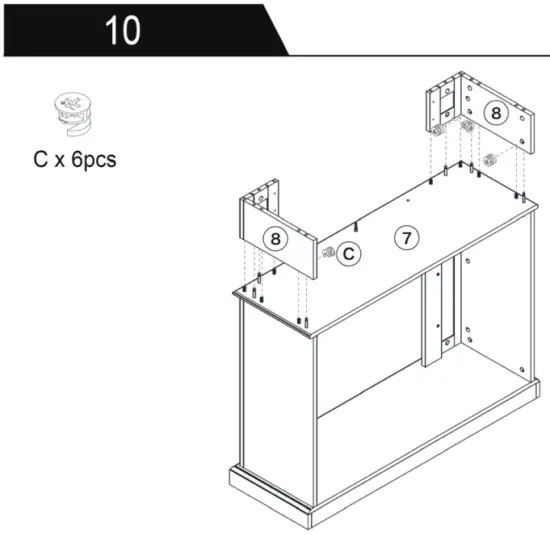 10

C x 6pcs

8

8

C

7